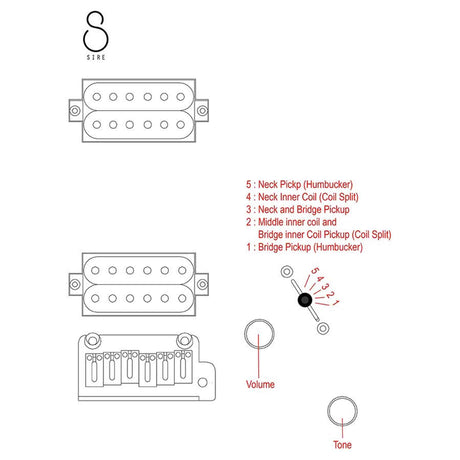 SIRE

5 : Neck Pickp (Humbucker)
4 : Neck Inner Coil (Coil Split)
3 : Neck and Bridge Pickup
2 : Middle inner coil and
Bridge inner Coil Pickup (Coil Split)
1 : Bridge Pickup (Humbucker)

5 4 3 2 1

Volume

Tone